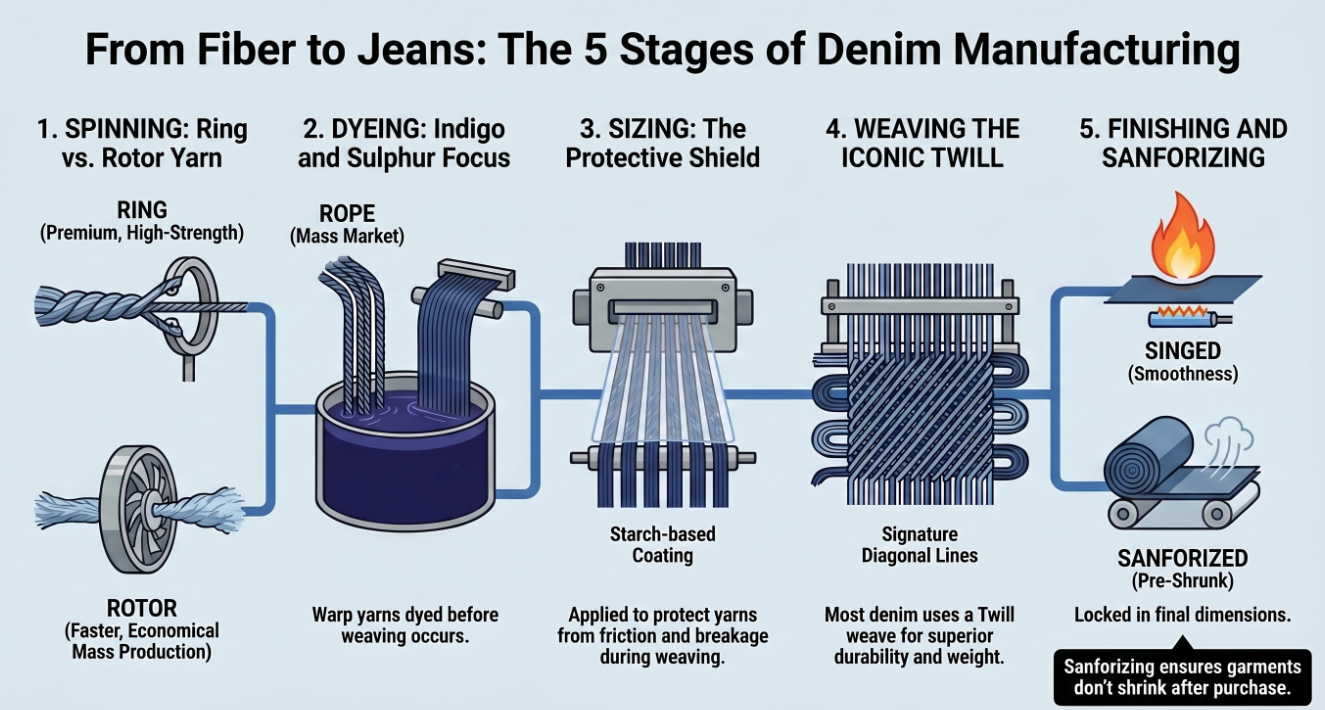 From Fiber to Jeans: The 5 Stages of Denim Manufacturing

1. SPINNING: Ring vs. Rotor Yarn

RING
(Premium, High-Strength)

ROTOR
(Faster, Economical Mass Production)

2. DYEING: Indigo and Sulphur Focus

ROPE
(Mass Market)

Warp yarns dyed before weaving occurs.

3. SIZING: The Protective Shield

Starch-based Coating

Applied to protect yarns from friction and breakage during weaving.

4. WEAVING THE ICONIC TWILL

Signature Diagonal Lines

Most denim uses a Twill weave for superior durability and weight.

5. FINISHING AND SANFORIZING

SINGED
(Smoothness)

SANFORIZED
(Pre-Shrunk)

Locked in final dimensions.

Sanforizing ensures garments don't shrink after purchase.